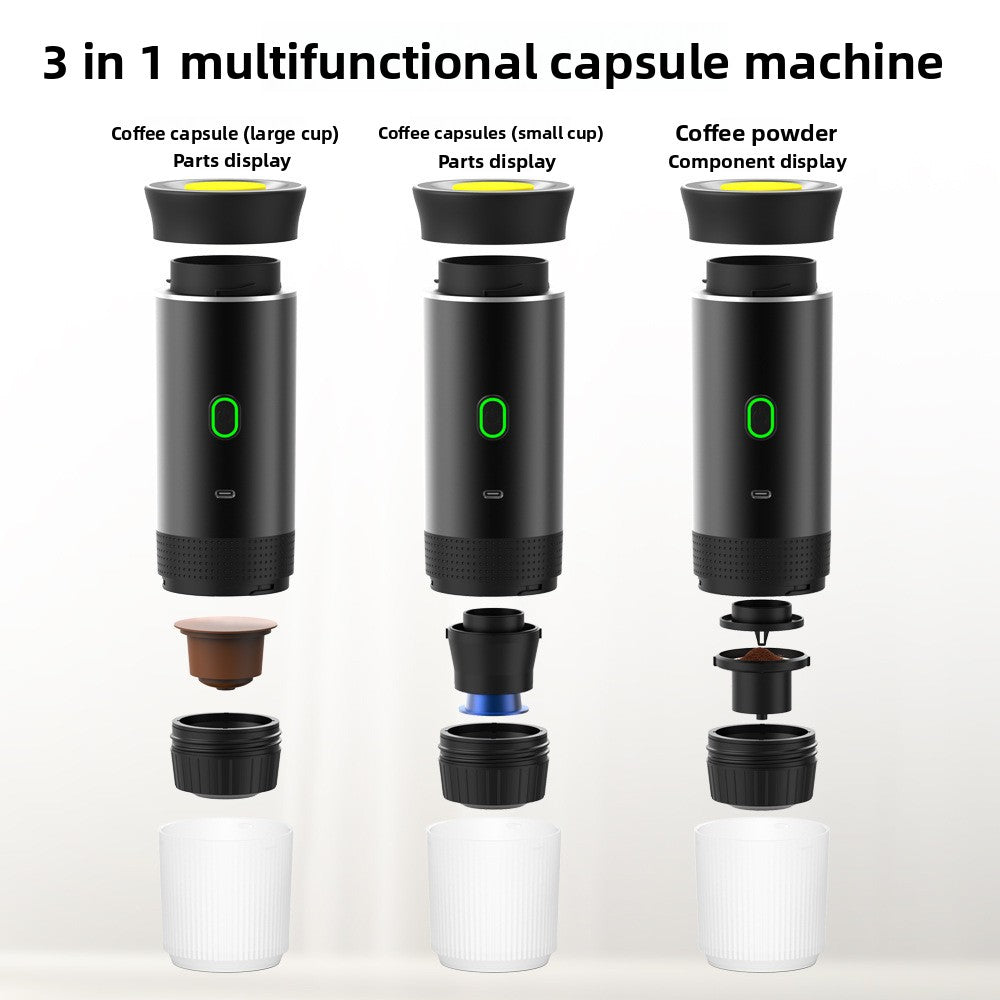 3 in 1 multifunctional capsule machine

Coffee capsule (large cup)
Parts display

Coffee capsules (small cup)
Parts display

Coffee powder
Component display